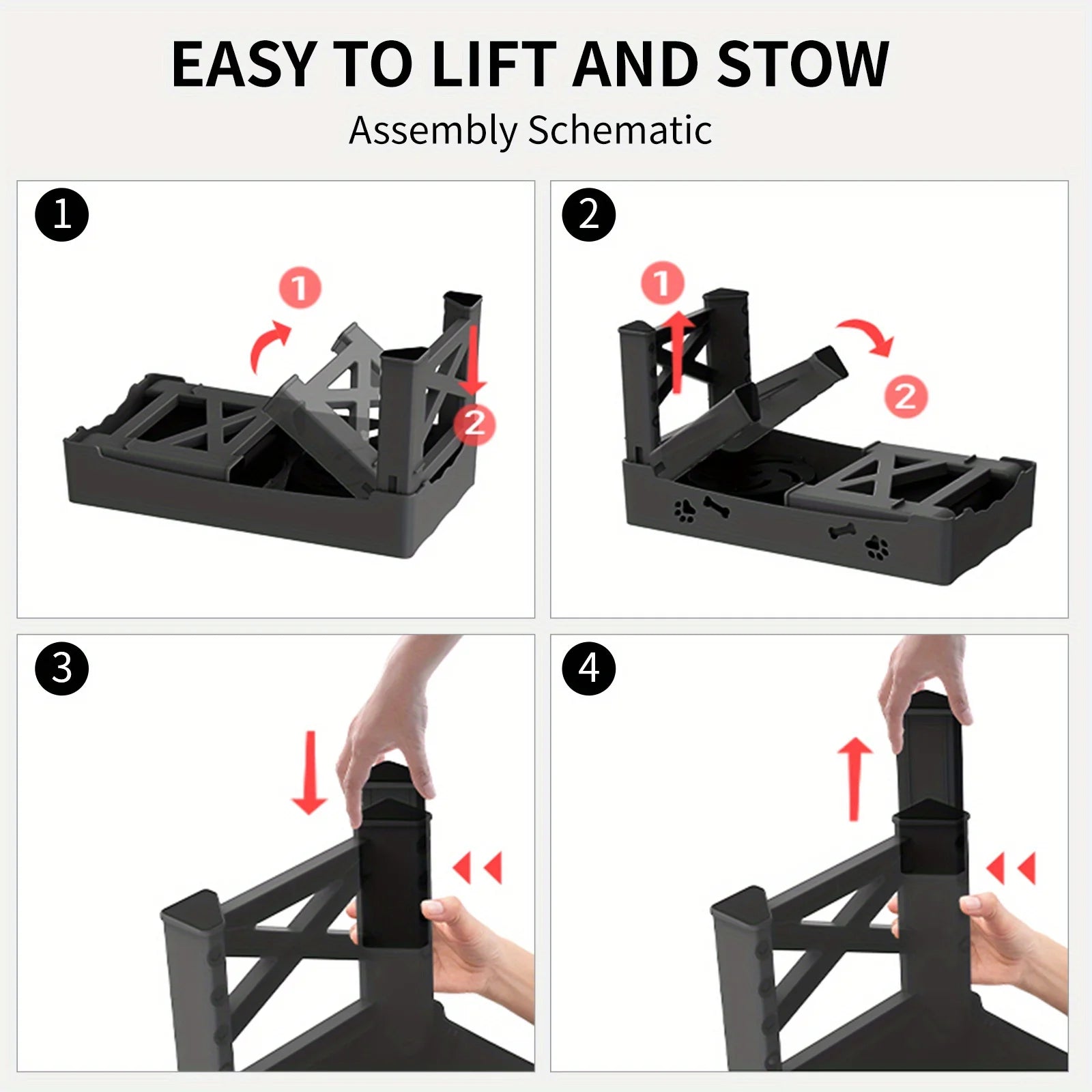 EASY TO LIFT AND STOW
Assembly Schematic

1

1

2

2

1

2

3

4